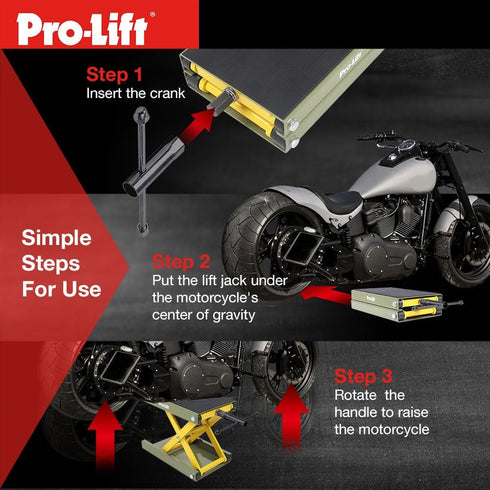 Pro-Lift®

Step 1
Insert the crank

Pro-Lift

Simple Steps For Use

Step 2
Put the lift jack under the motorcycle's center of gravity

Pro-Lift

Step 3
Rotate the handle to raise the motorcycle

Pro-Lift