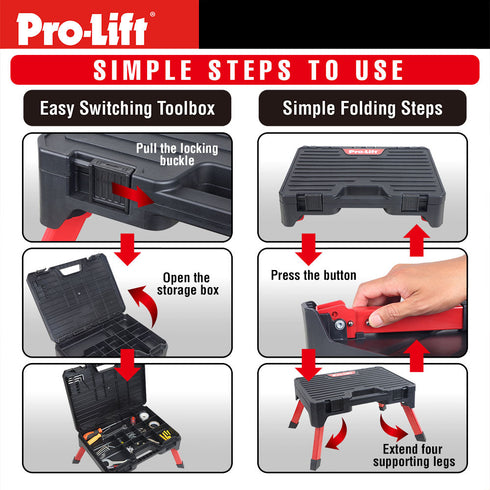 Pro-Lift®

SIMPLE STEPS TO USE

Easy Switching Toolbox

Pull the locking buckle

Open the storage box

Simple Folding Steps

Pro-Lift

Press the button

Pro-Lift

Extend four supporting legs